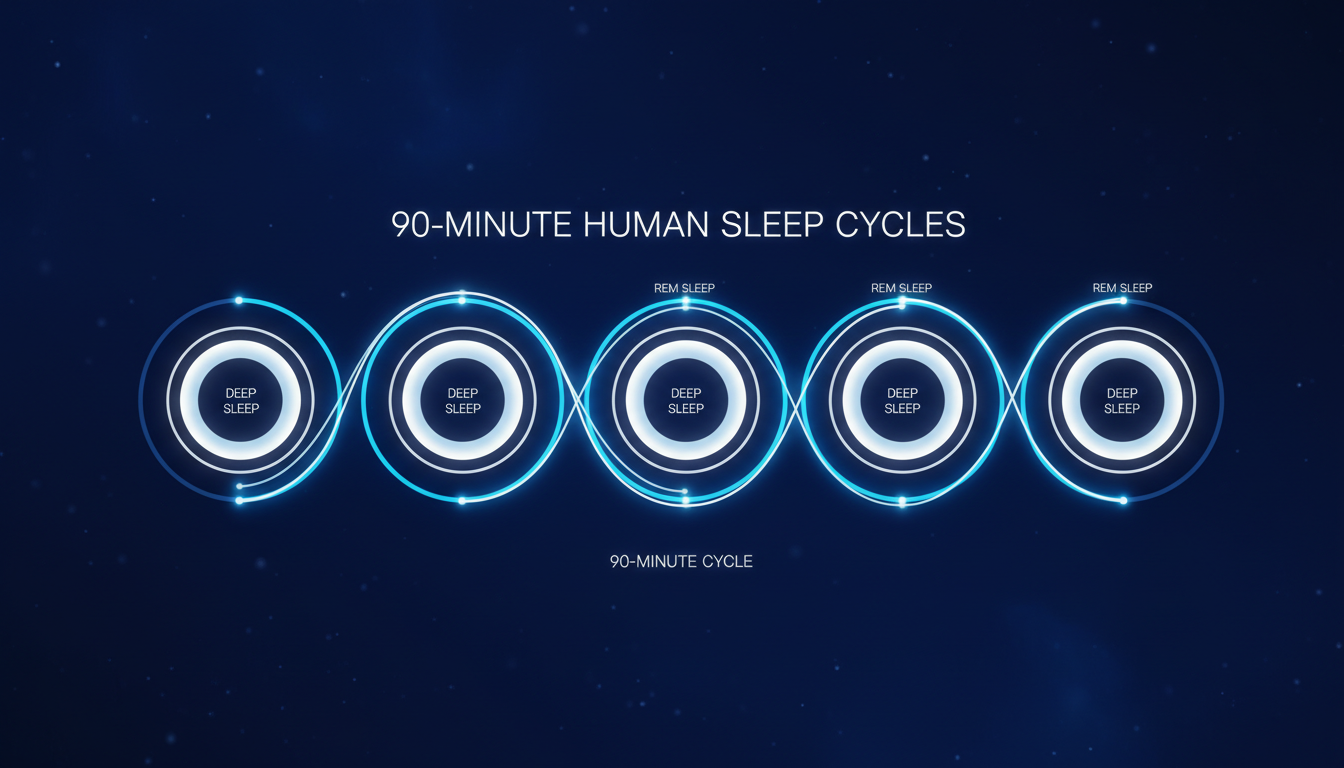 90-MINUTE HUMAN SLEEP CYCLES

REM SLEEP

REM SLEEP

REM SLEEP

DEEP SLEEP

DEEP SLEEP

DEEP SLEEP

DEEP SLEEP

DEEP SLEEP

90-MINUTE CYCLE